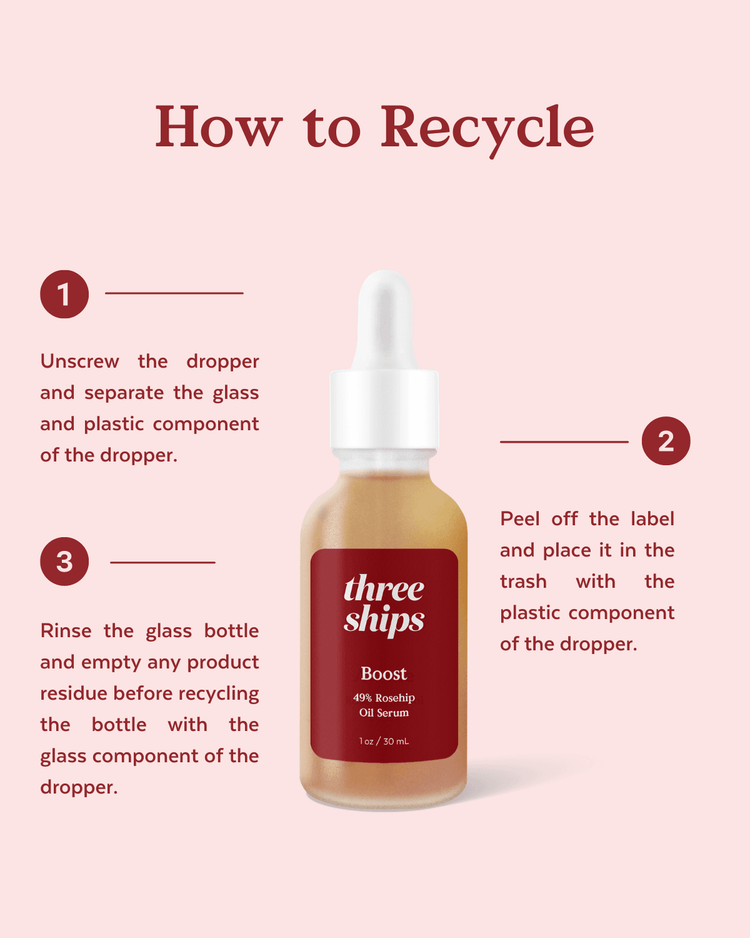 How to Recycle

1

Unscrew the dropper and separate the glass and plastic component of the dropper.

2

Peel off the label and place it in the trash with the plastic component of the dropper.

3

Rinse the glass bottle and empty any product residue before recycling the bottle with the glass component of the dropper.

three ships

Boost

49% Rosehip Oil Serum

1 oz / 30 mL